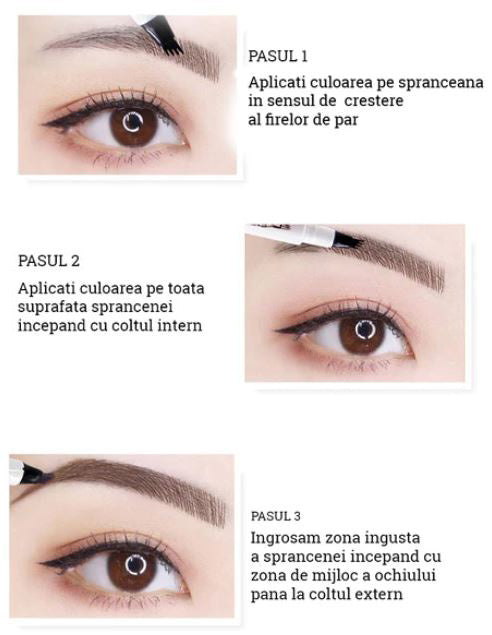 PASUL 1

Aplicati culoarea pe spranceana in sensul de crestere al firelor de par

PASUL 2

Aplicati culoarea pe toata suprafata sprancenei incepand cu coltul intern

PASUL 3

Ingrosam zona ingusta a sprancenei incepand cu zona de mijloc a ochiului pana la coltul extern