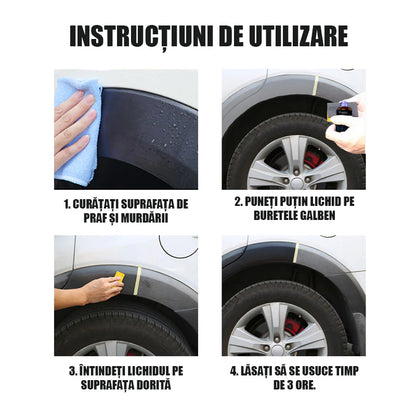 INSTRUCȚIUNI DE UTILIZARE

1. CURĂȚAȚI SUPRAFAȚA DE PRAF ȘI MURDĂRII

2. PUNEȚI PUȚIN LICHID PE BURETELE GALBEN

3. ÎNTINDEȚI LICHIDUL PE SUPRAFAȚA DORITĂ

4. LĂSAȚI SĂ SE USUCE TIMP DE 3 ORE.