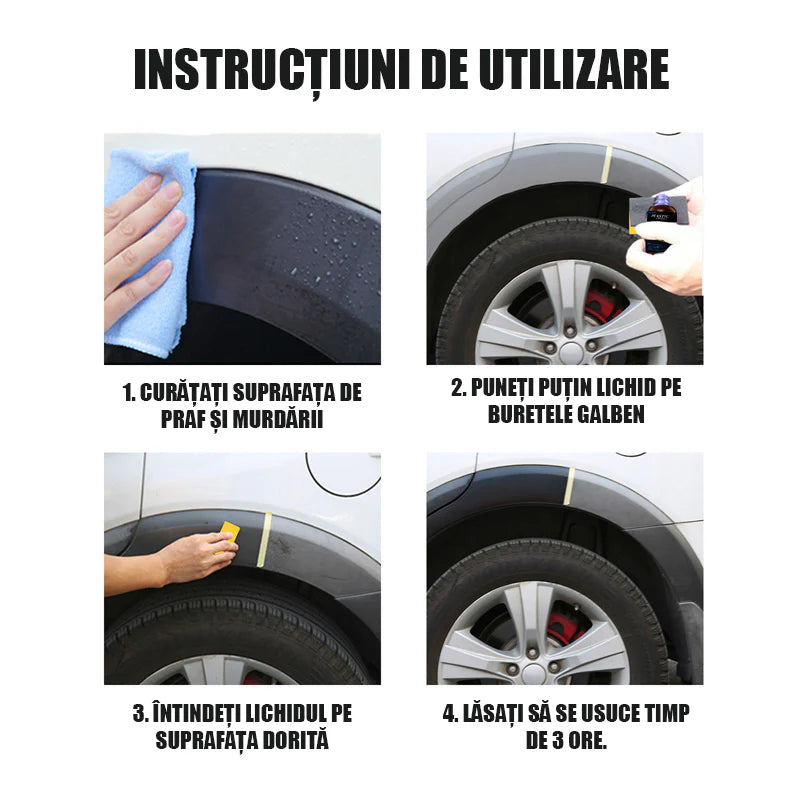 INSTRUCȚIUNI DE UTILIZARE

1. CURĂȚAȚI SUPRAFAȚA DE PRAF ȘI MURDĂRII

2. PUNEȚI PUȚIN LICHID PE BURETELE GALBEN

3. ÎNTINDEȚI LICHIDUL PE SUPRAFAȚA DORITĂ

4. LĂSAȚI SĂ SE USUCE TIMP DE 3 ORE.